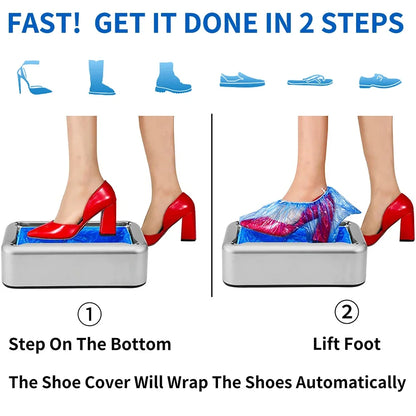 FAST! GET IT DONE IN 2 STEPS

①

Step On The Bottom

②

Lift Foot

The Shoe Cover Will Wrap The Shoes Automatically