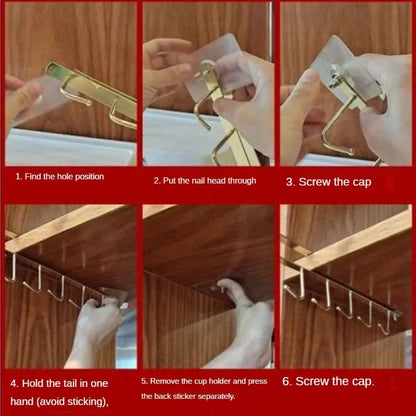 1. Find the hole position

2. Put the nail head through

3. Screw the cap

4. Hold the tail in one hand (avoid sticking),

5. Remove the cup holder and press the back sticker separately.

6. Screw the cap.