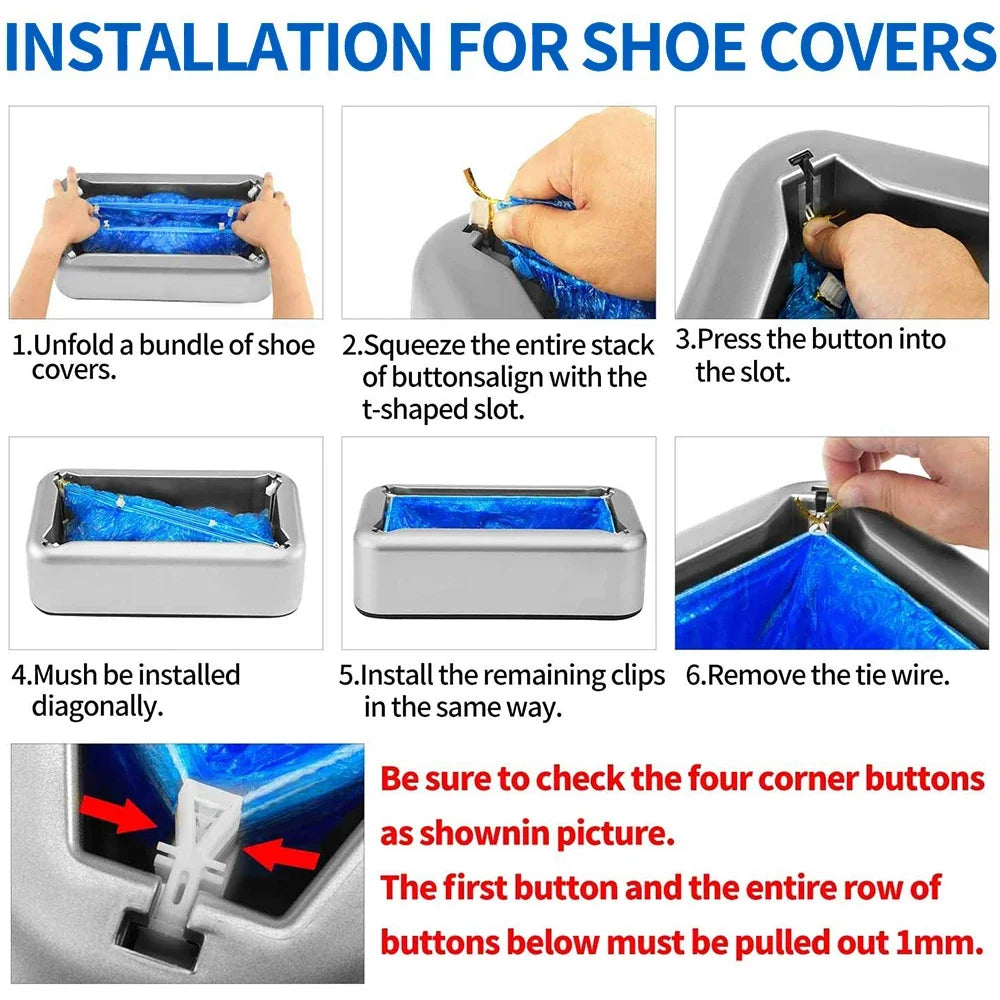 INSTALLATION FOR SHOE COVERS

1.Unfold a bundle of shoe covers.

2.Squeeze the entire stack of buttonsalign with the t-shaped slot.

3.Press the button into the slot.

4.Mush be installed diagonally.

5.Install the remaining clips in the same way.

6.Remove the tie wire.

Be sure to check the four corner buttons as shownin picture.
The first button and the entire row of buttons below must be pulled out 1mm.